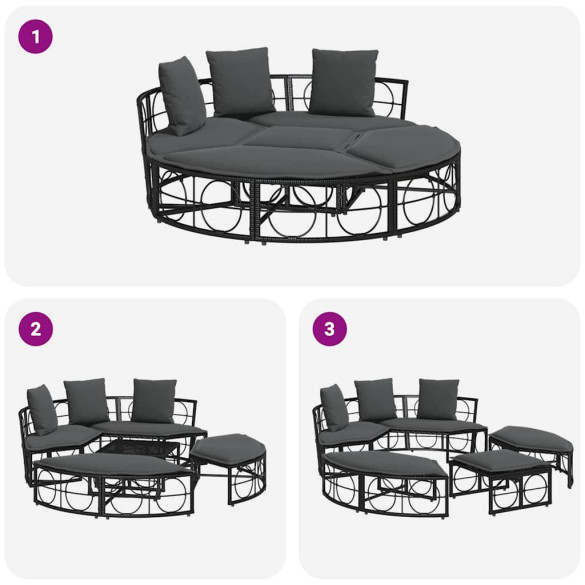 1

2

3