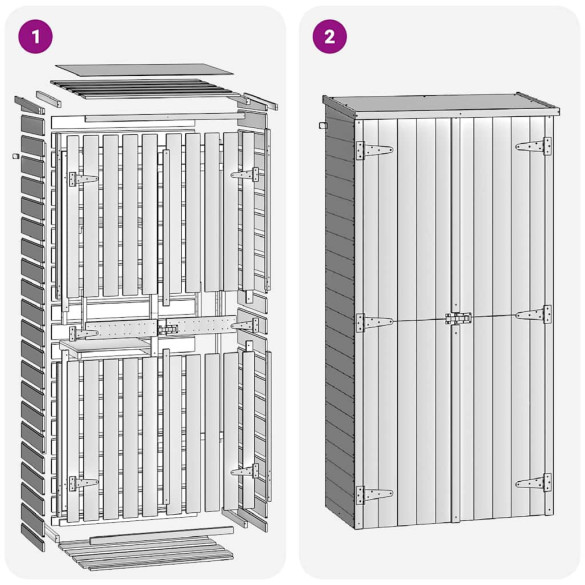 1

2