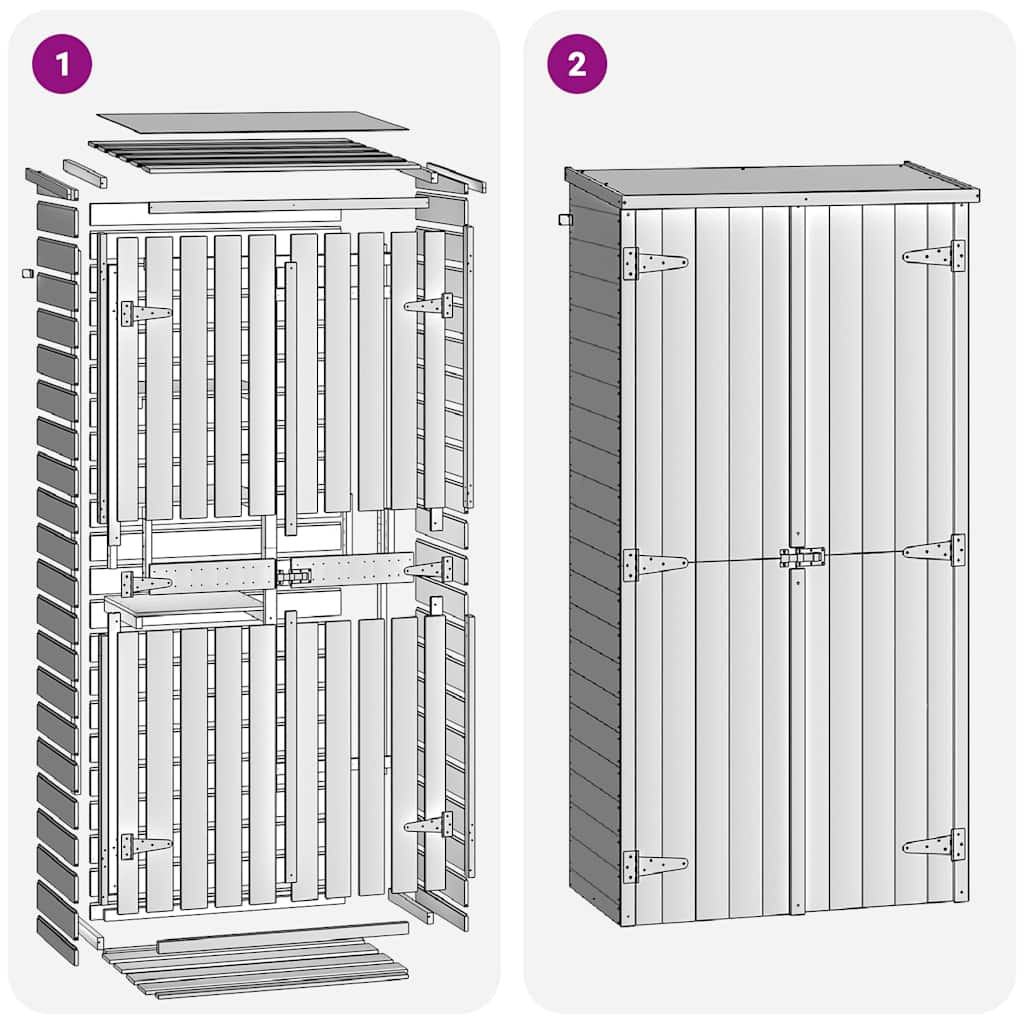 1

2