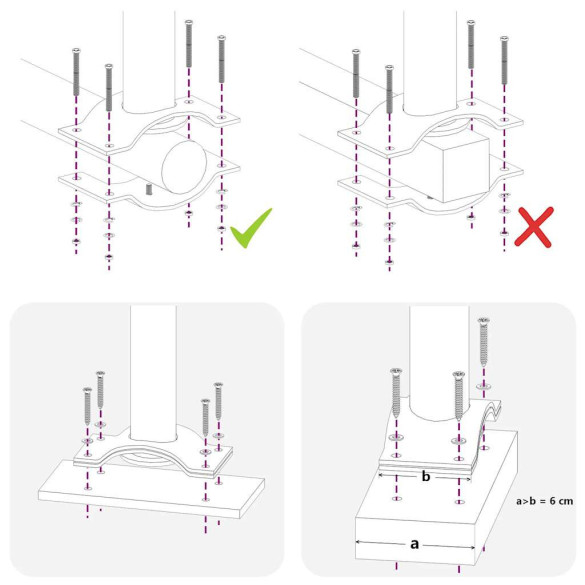 b

a>b = 6 cm

a