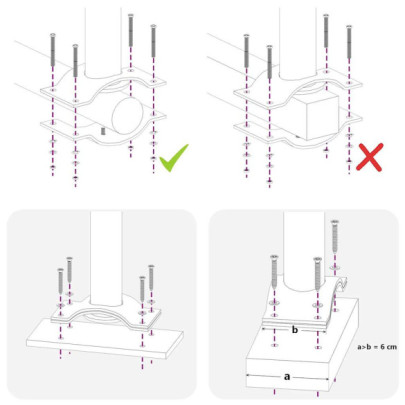 b

a>b = 6 cm

a