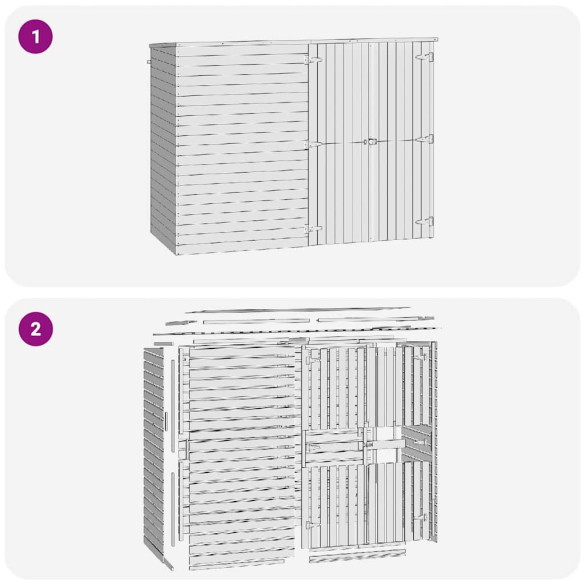 1

2