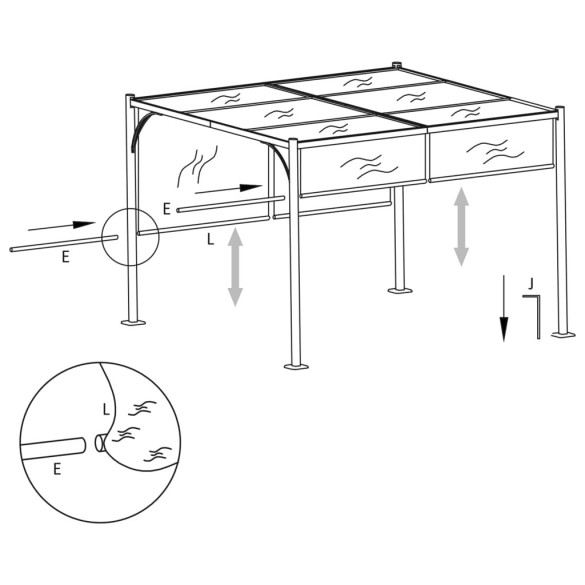 E
E
L
J
L
E