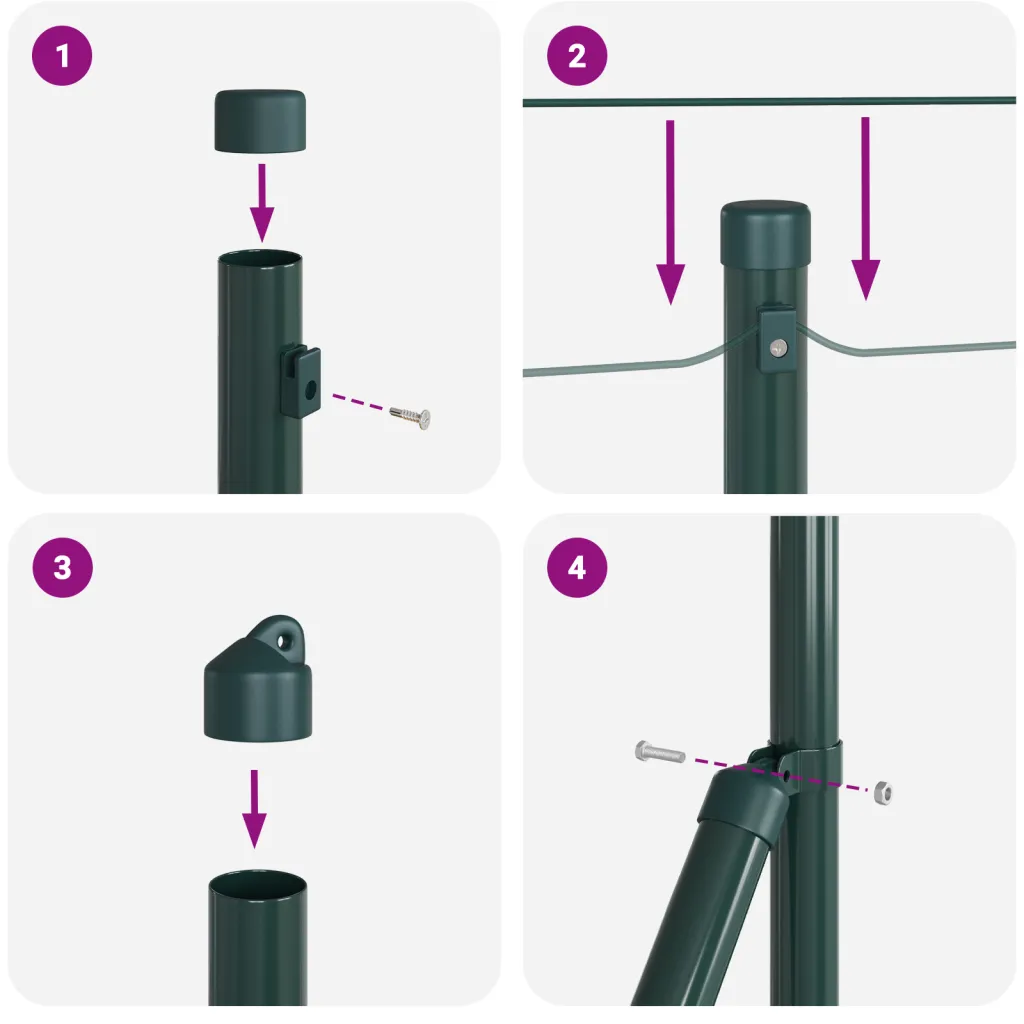 1

2

3

4