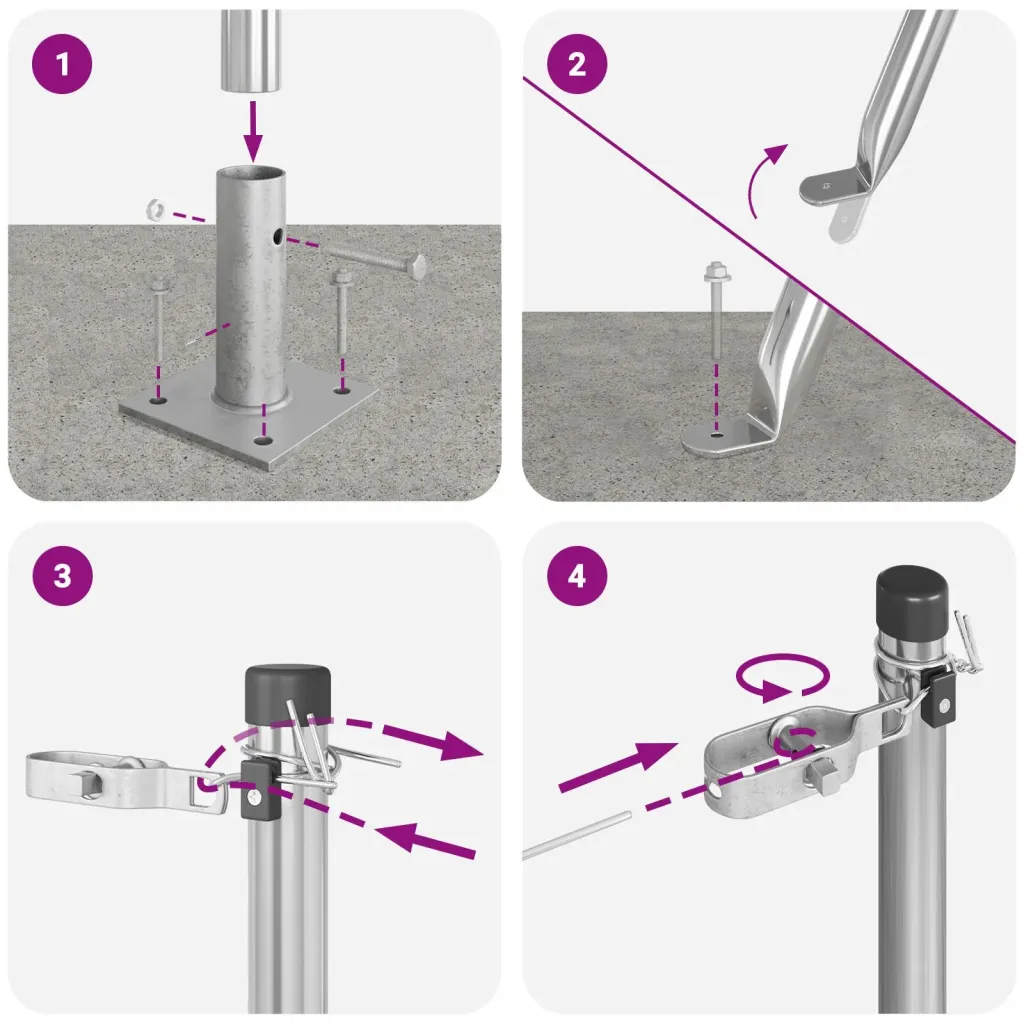 1

2

3

4