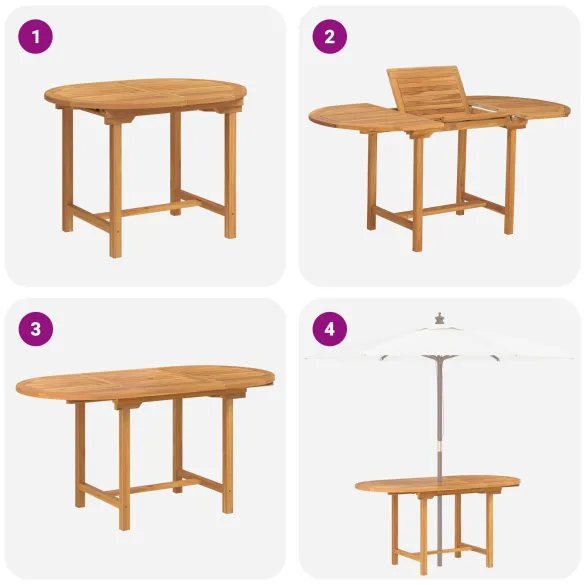 1

2

3

4