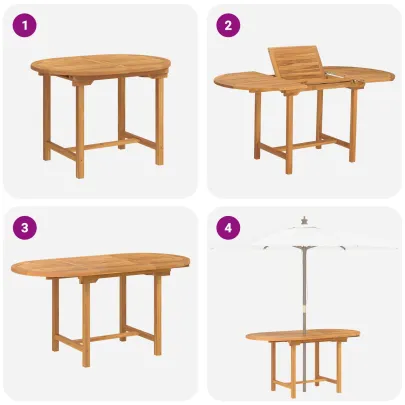 1

2

3

4