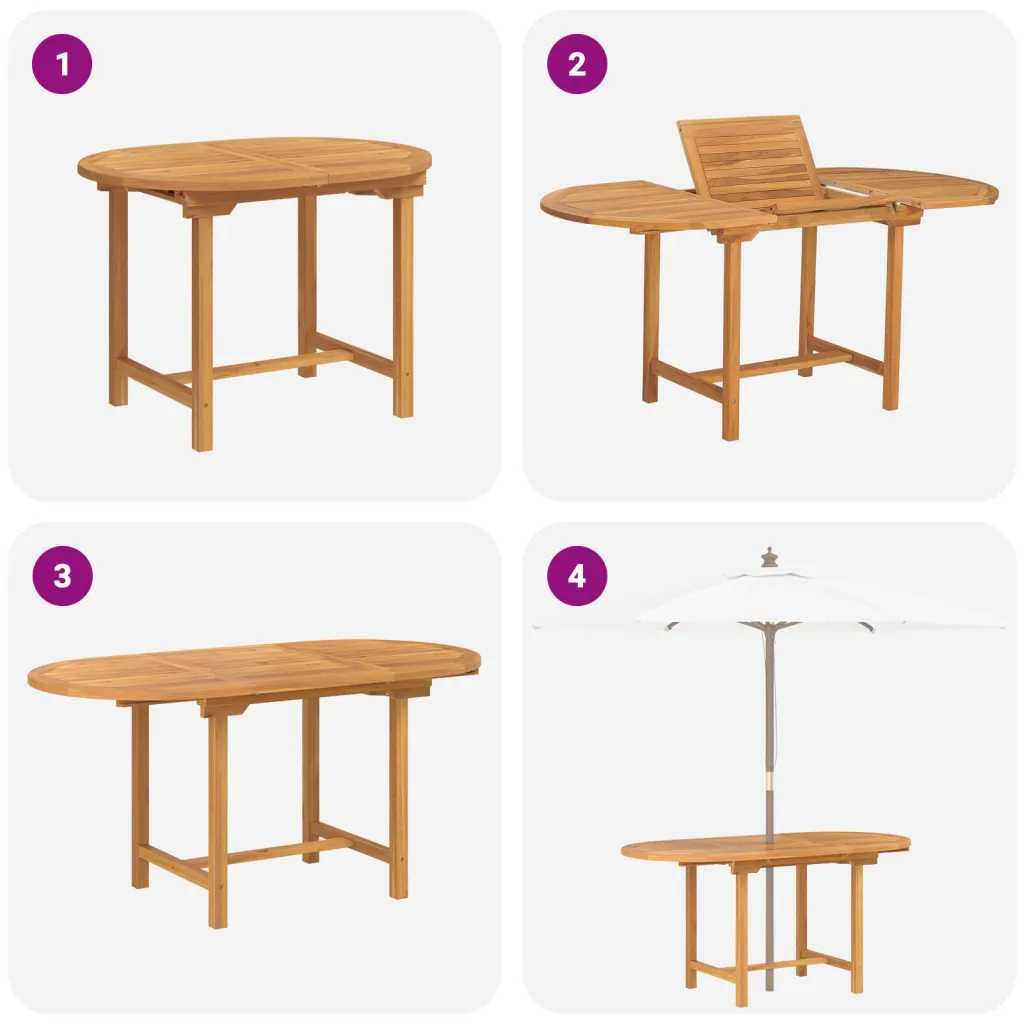 1

2

3

4