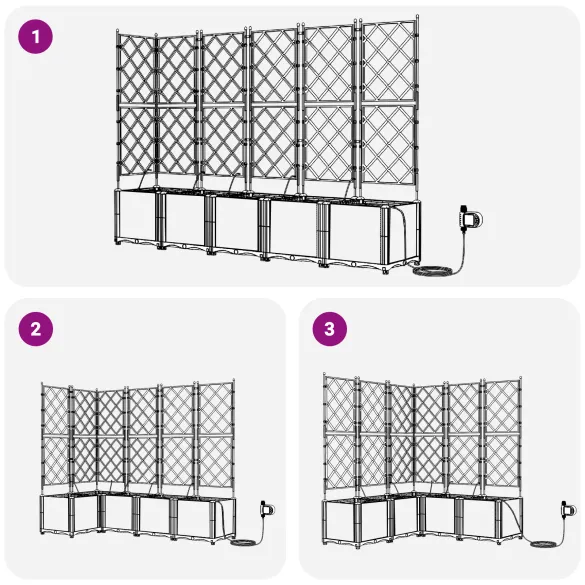 1

2

3