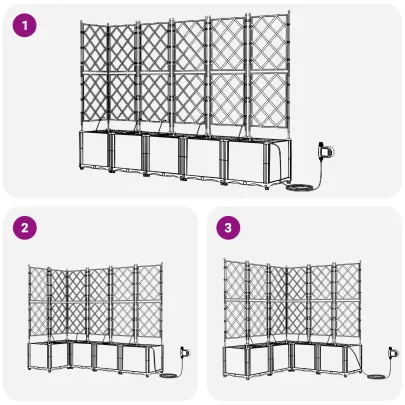 1

2

3