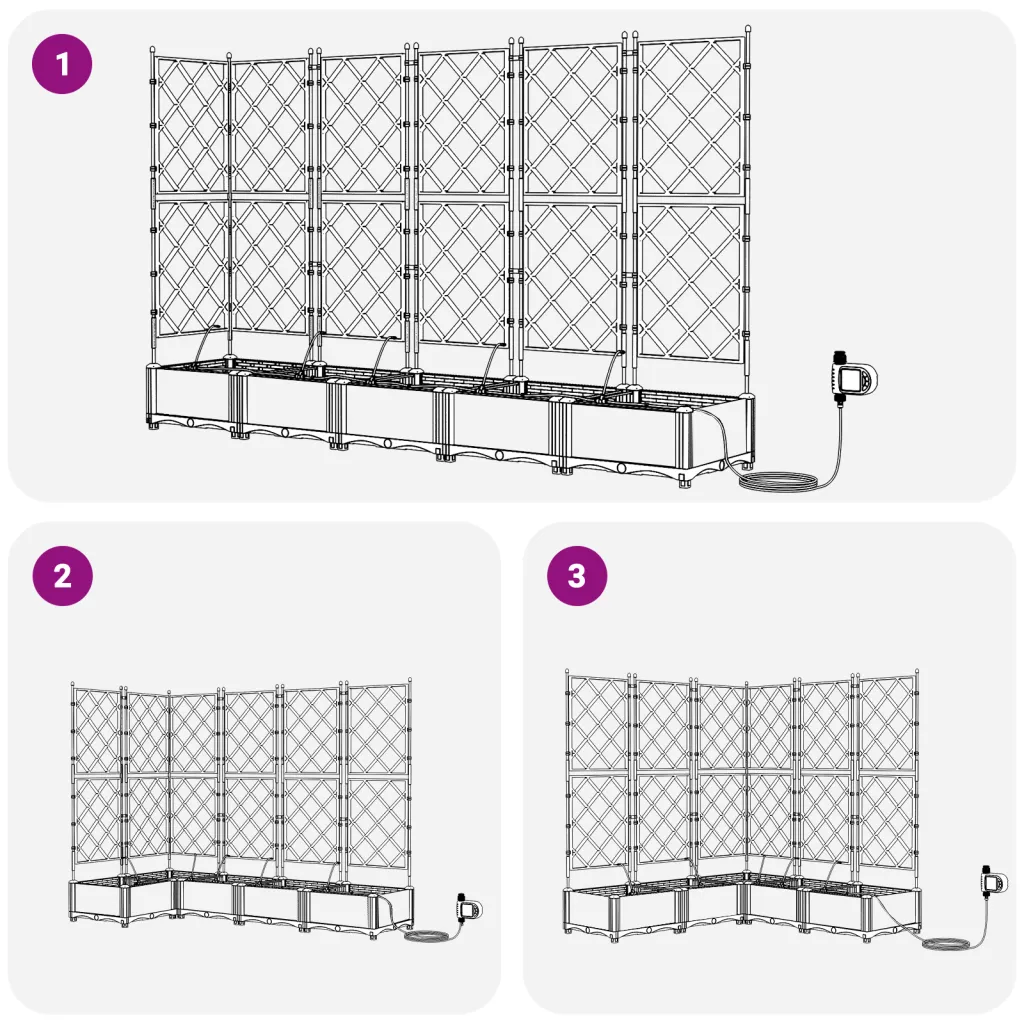 1

2

3