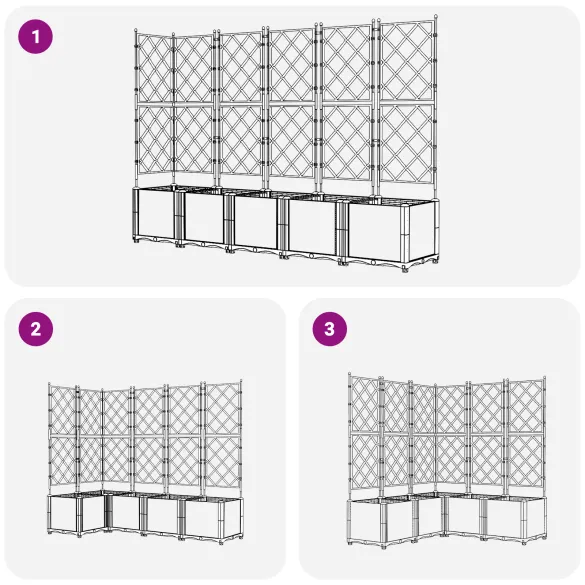 1

2

3