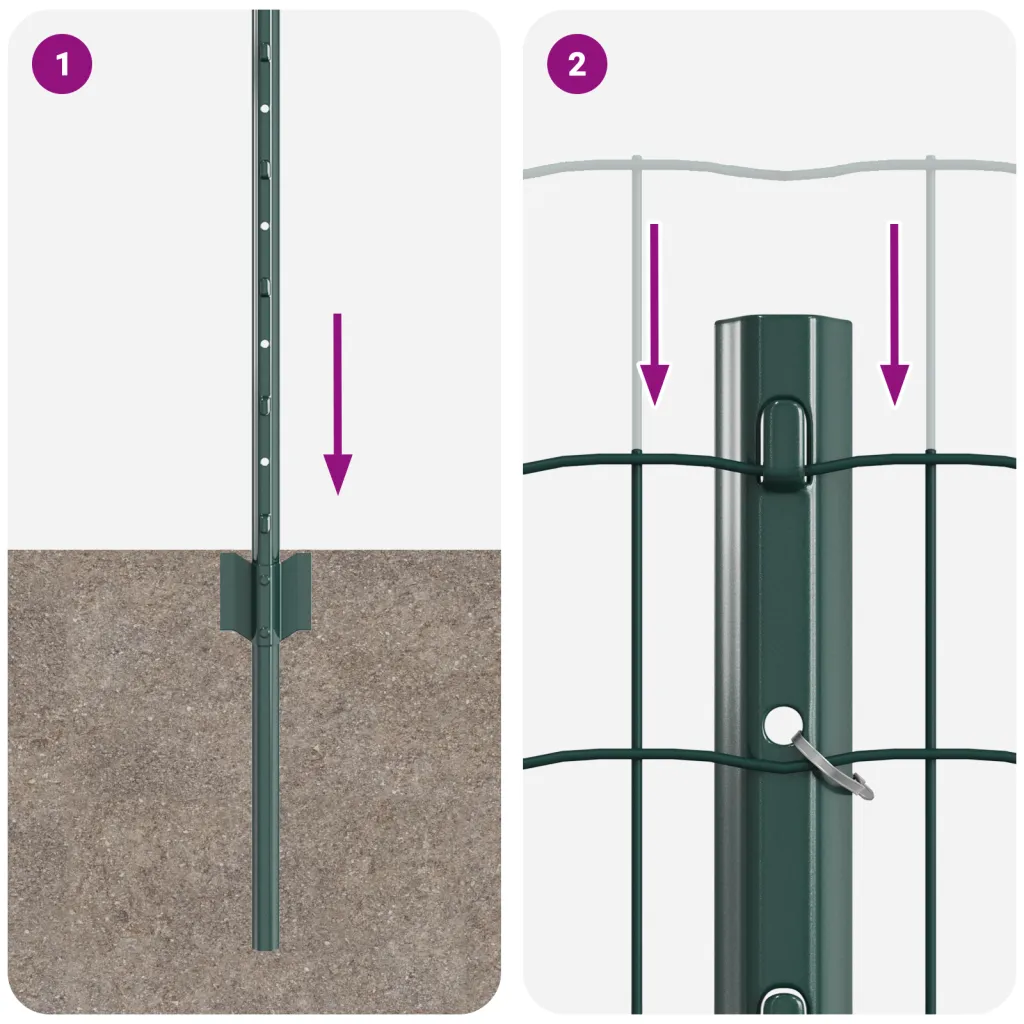 1

2