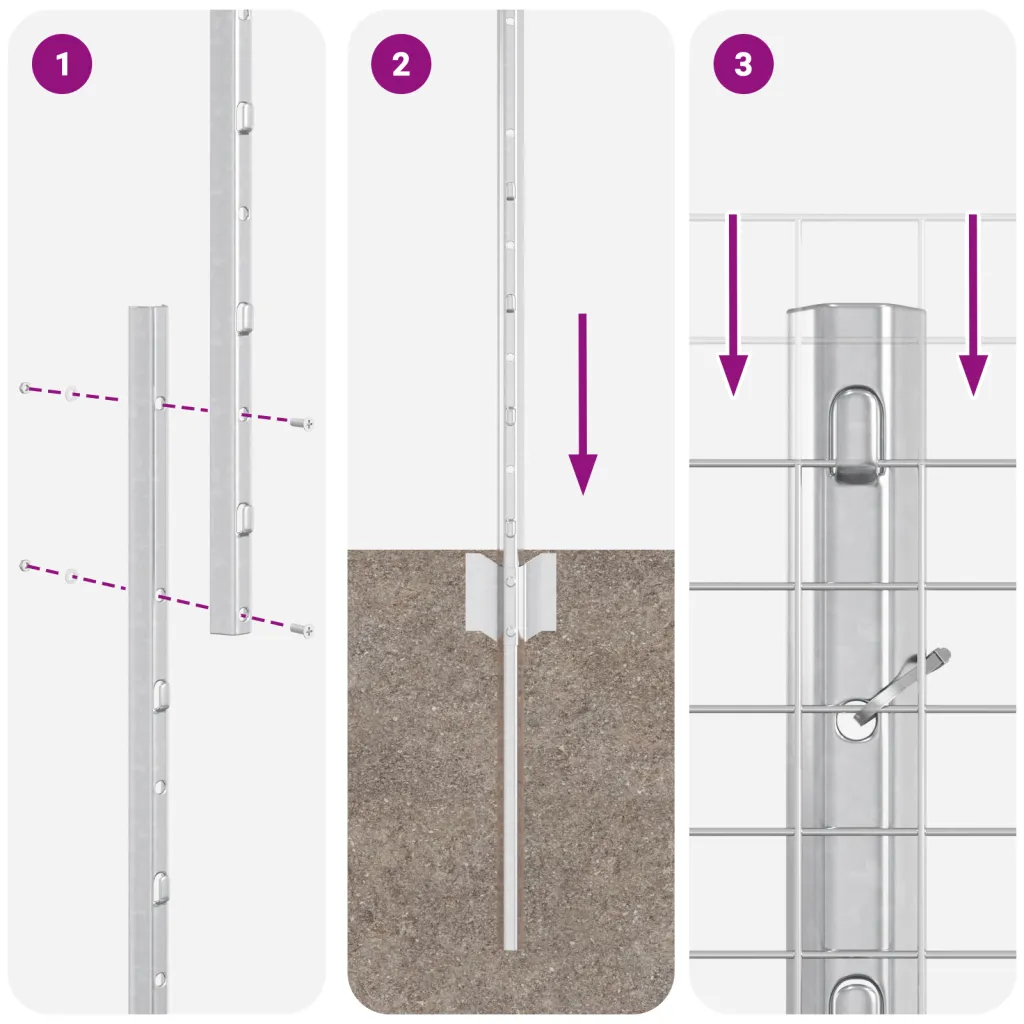 1

2

3