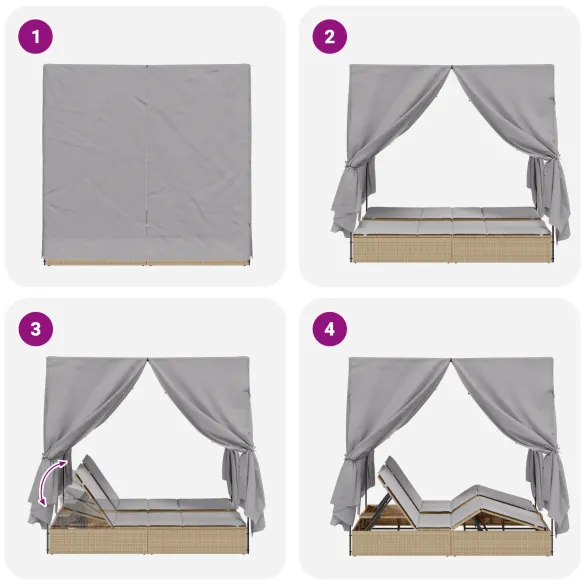 1

2

3

4