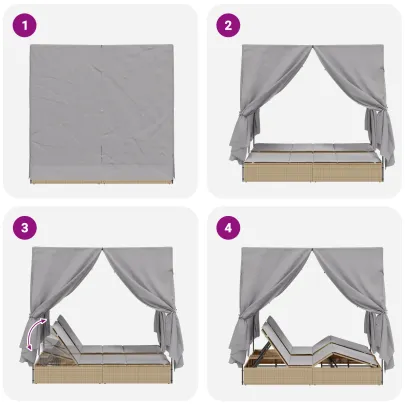 1

2

3

4