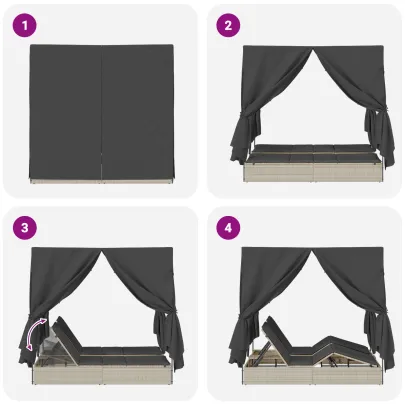 1

2

3

4