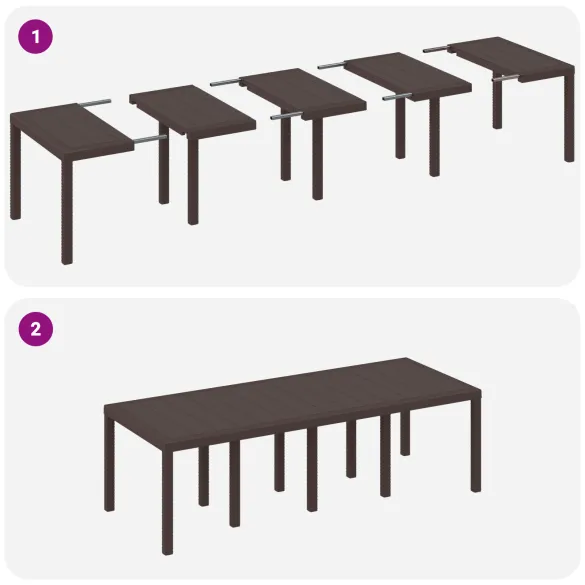 1

2