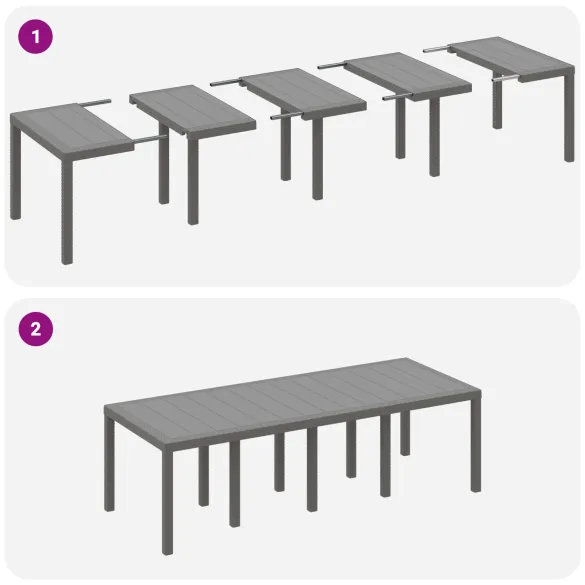 1

2