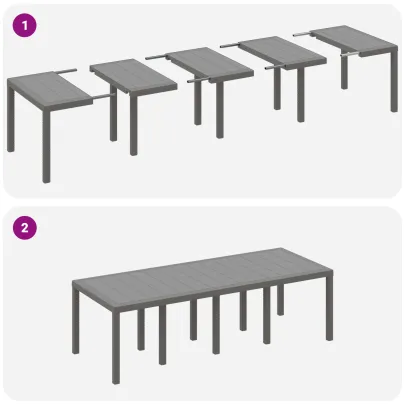 1

2