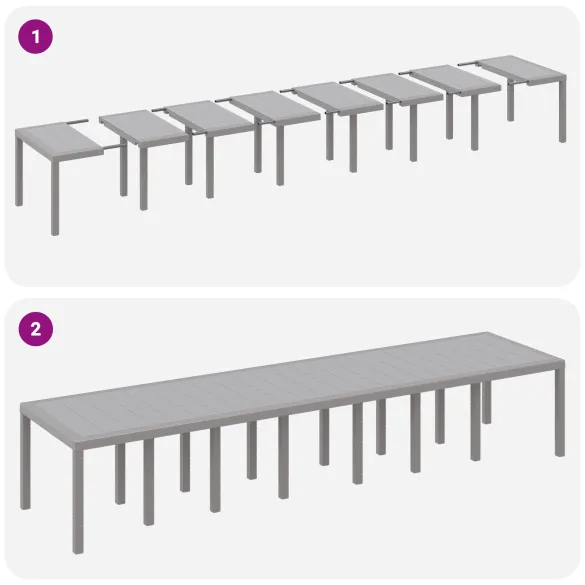 1

2