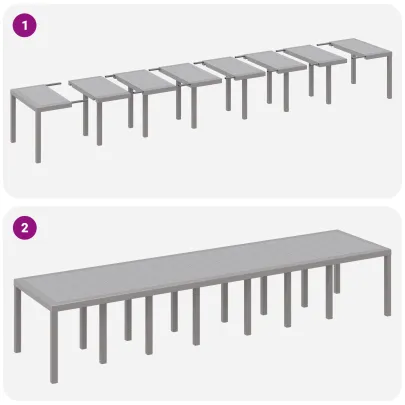 1

2