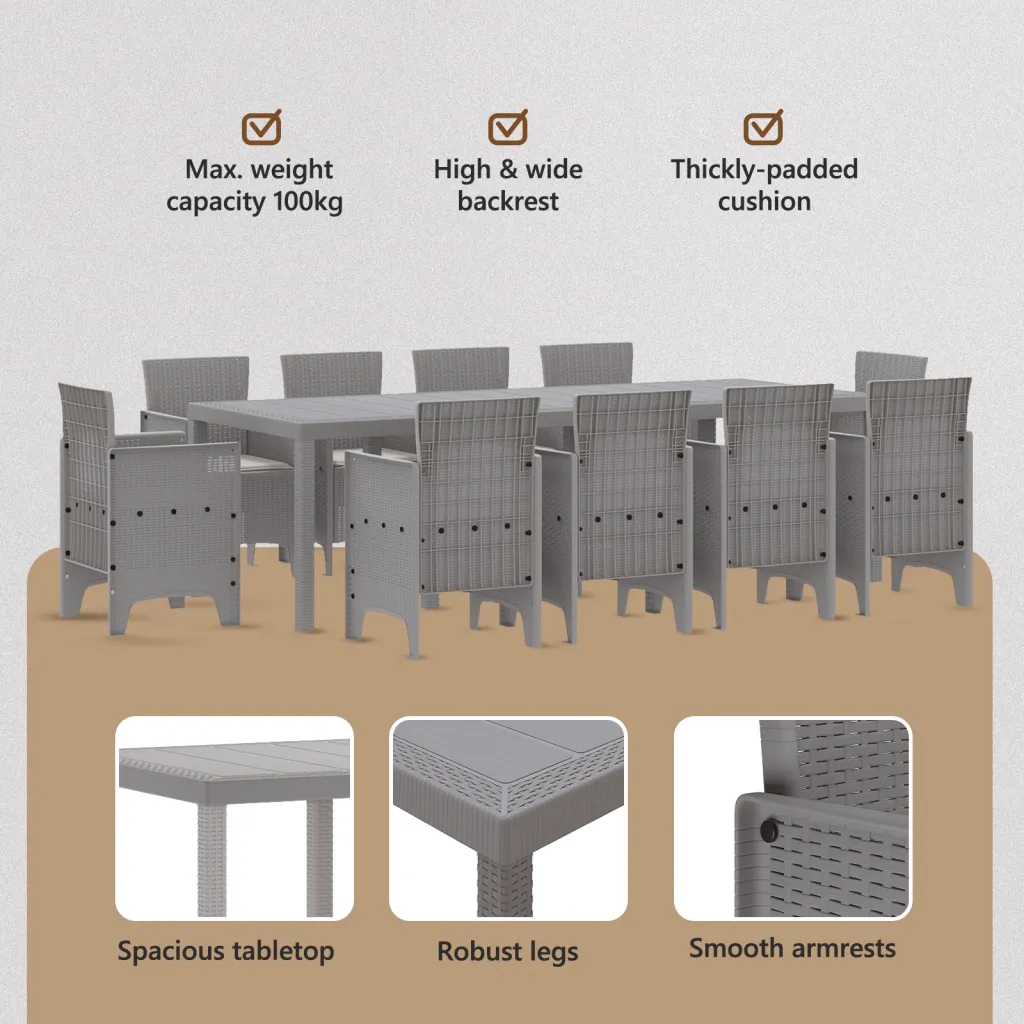 Max. weight capacity 100kg

High & wide backrest

Thickly-padded cushion

Spacious tabletop

Robust legs

Smooth armrests