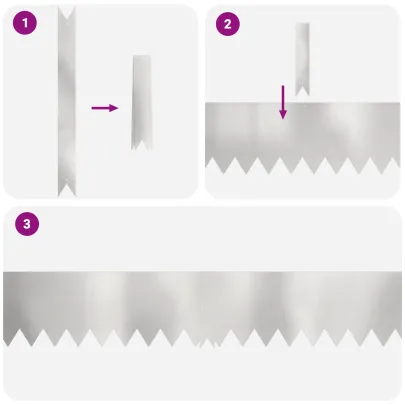 1

2

3