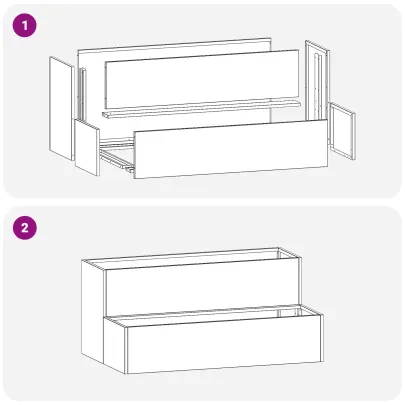 1

2