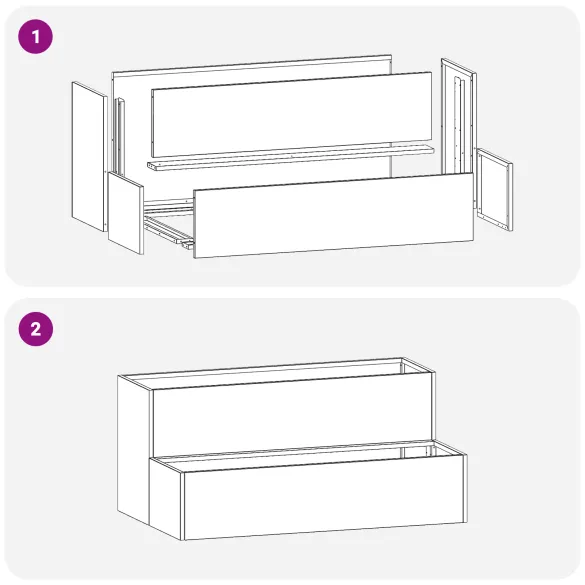 1

2