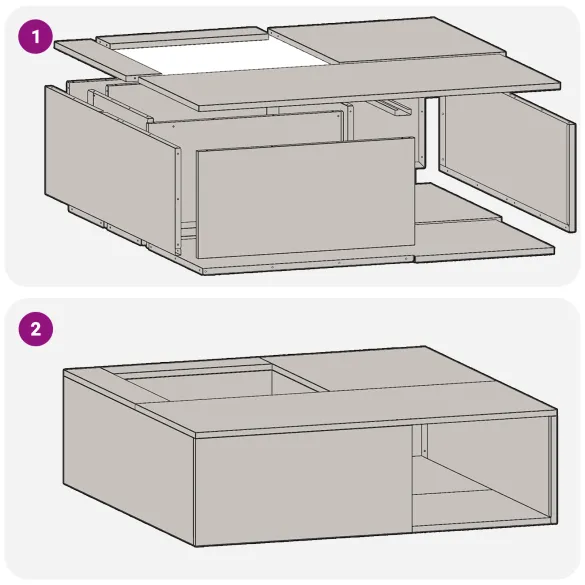 1

2