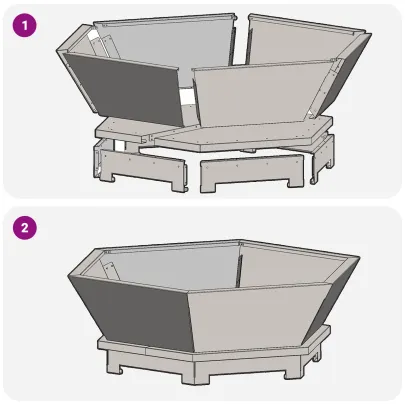 1

2