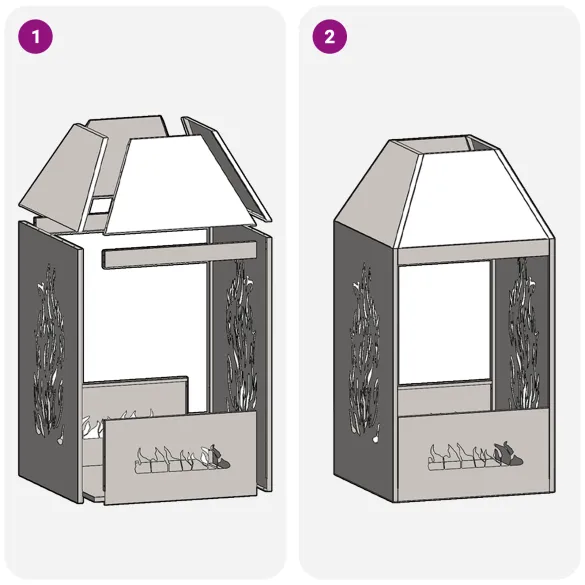 1

2