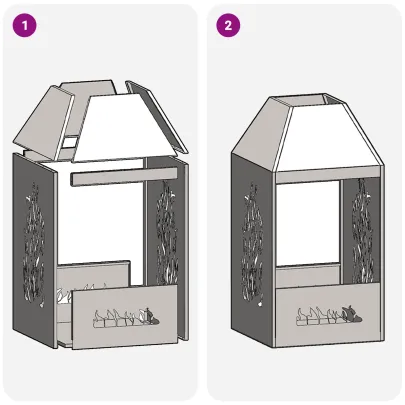 1

2