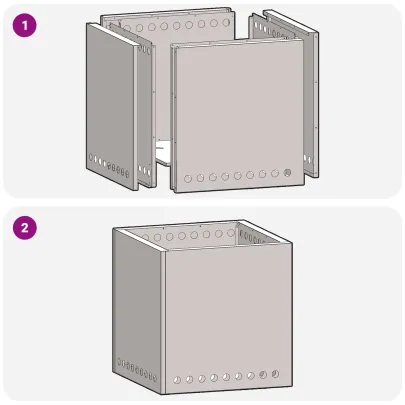 1

2