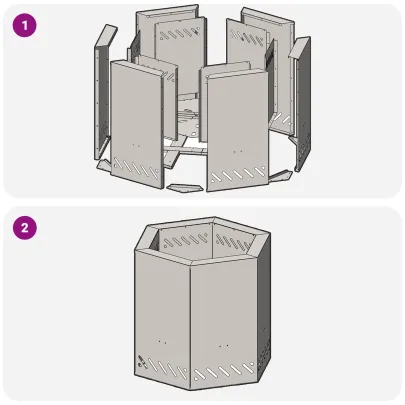 1

2