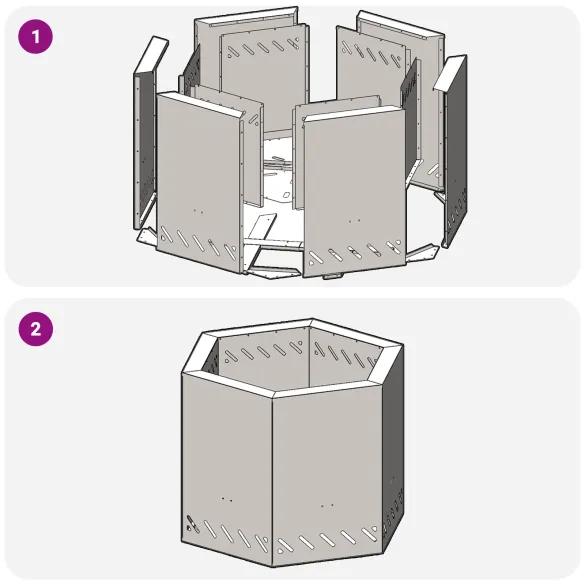 1

2