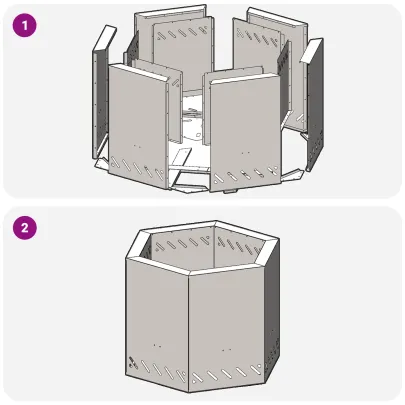 1

2