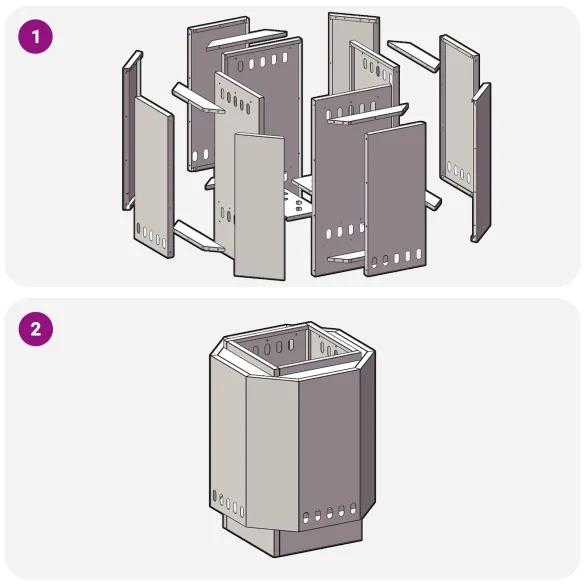 1

2