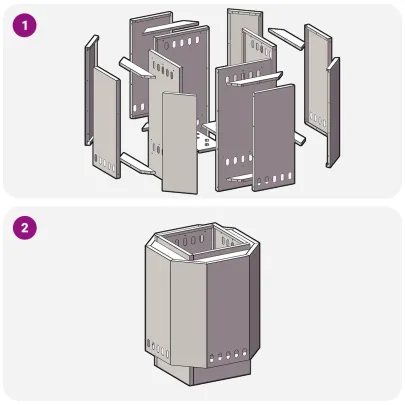 1

2