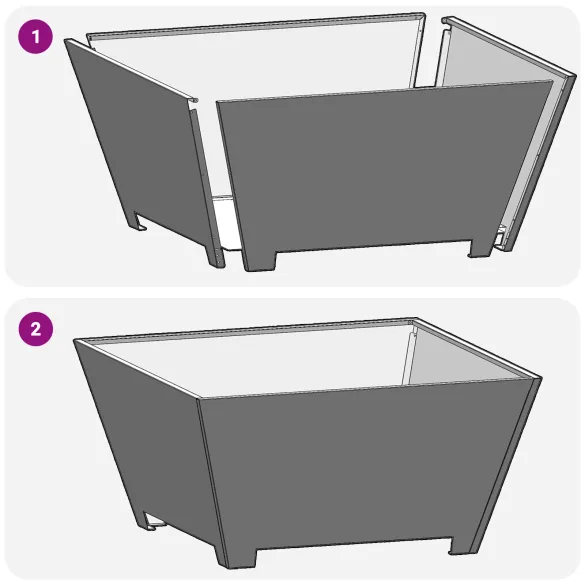 1

2