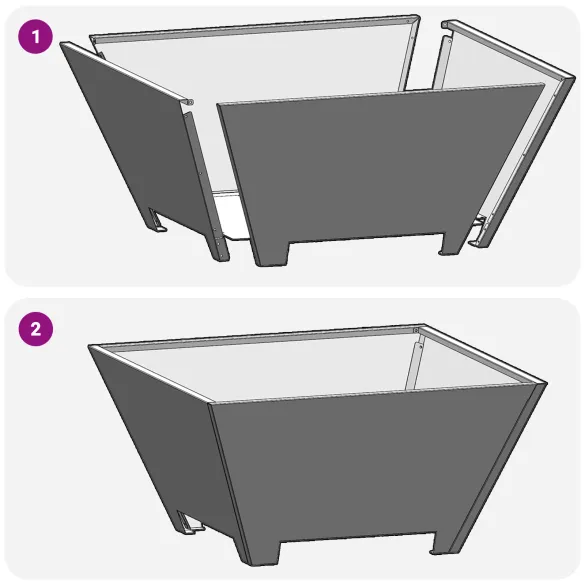 1

2