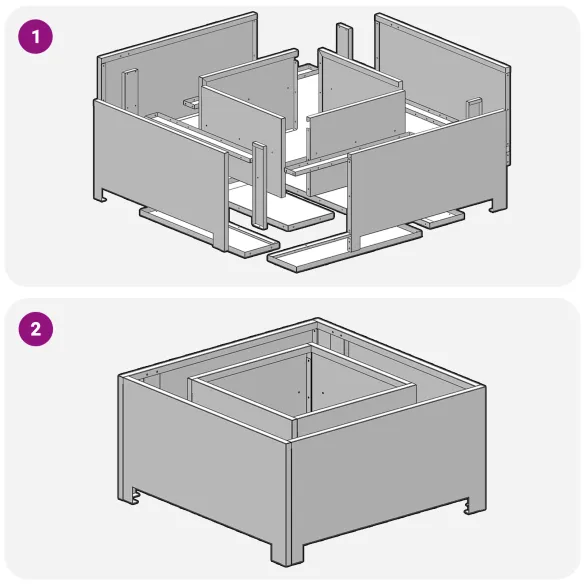 1

2