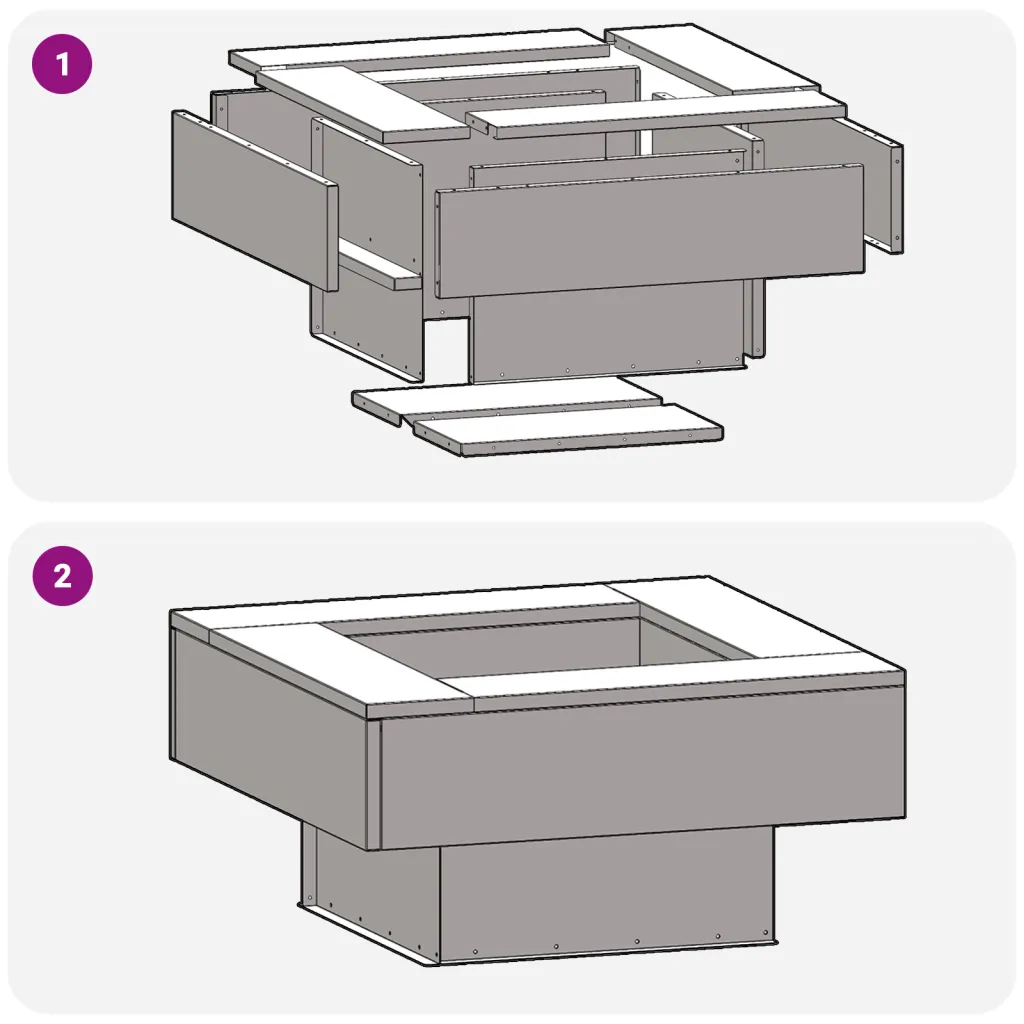 1

2