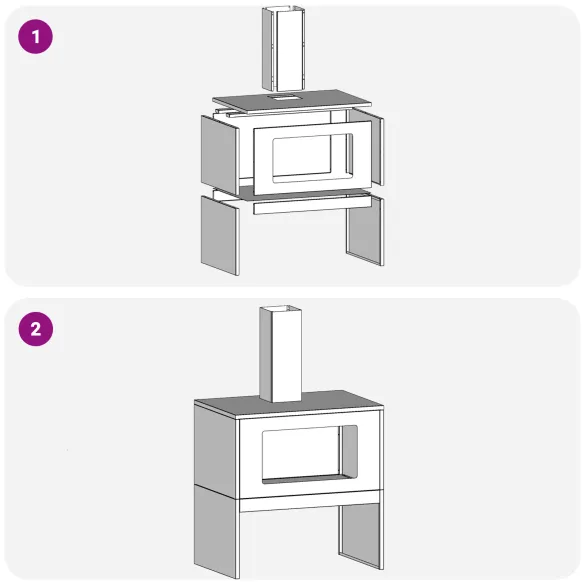 1

2