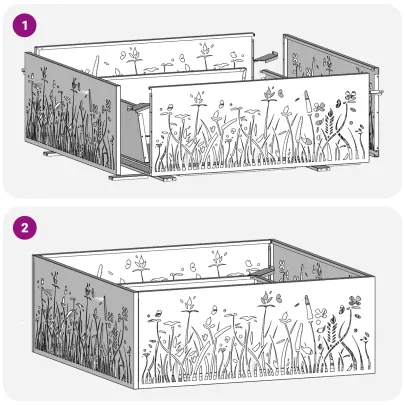 1

2