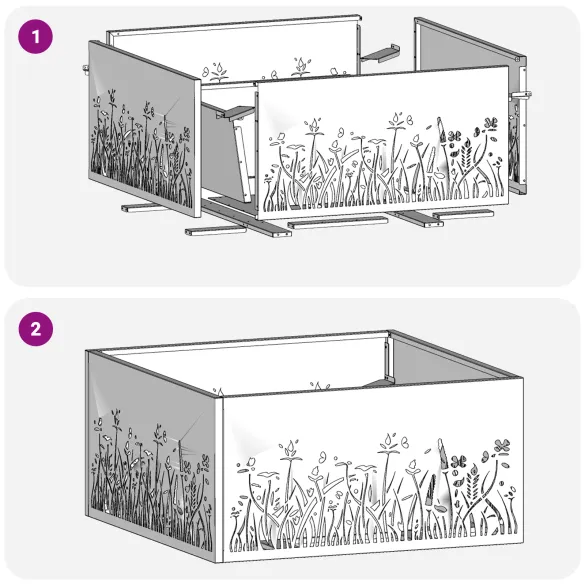 1

2