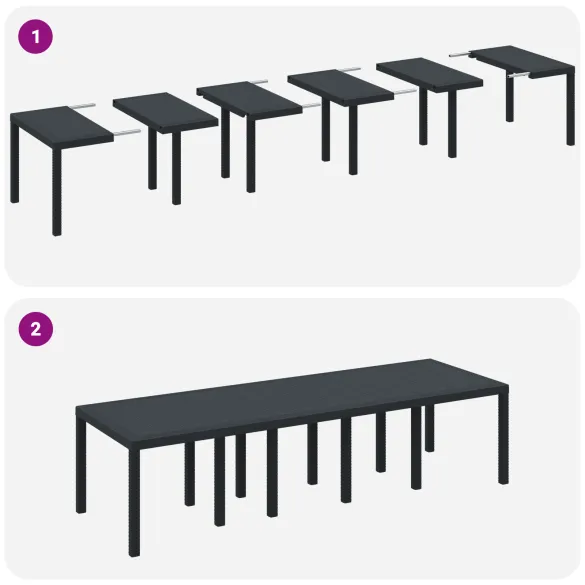 1

2