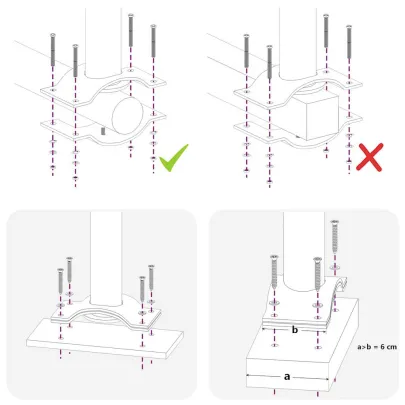 b

a>b = 6 cm

a