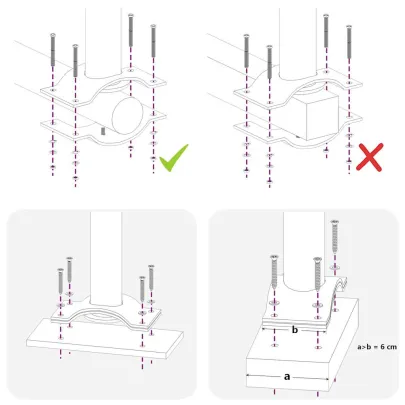 b

a>b = 6 cm

a